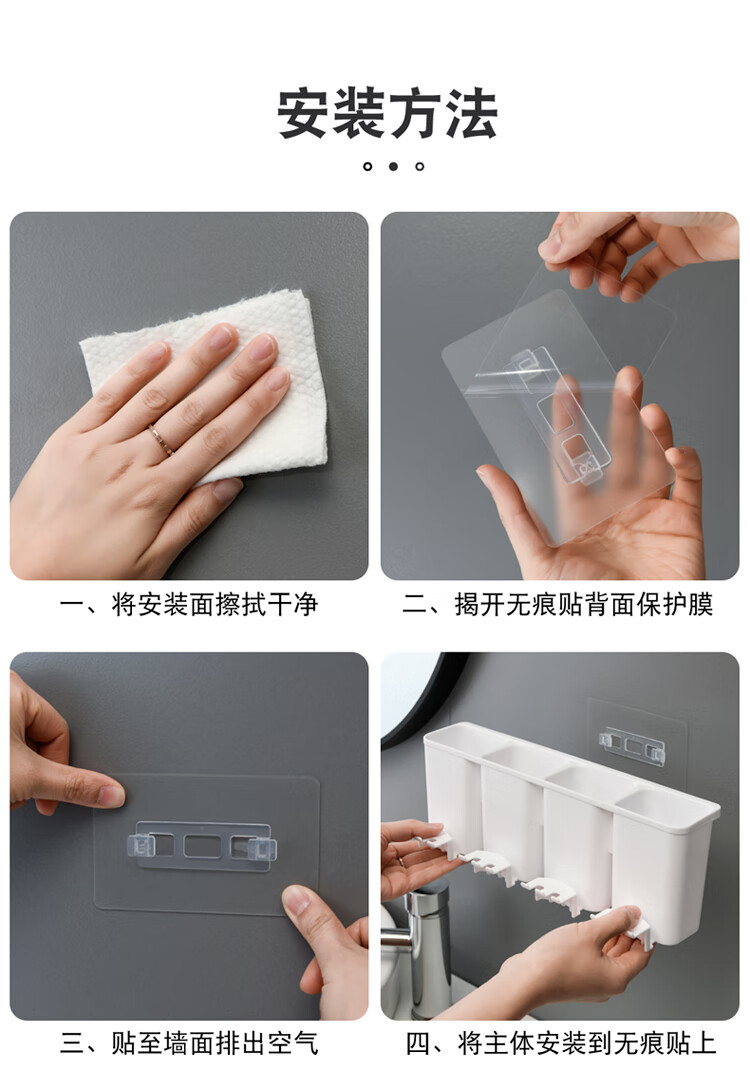 安装方法

一、将安装面擦拭干净

二、揭开无痕贴背面保护膜

三、贴至墙面排出空气

四、将主体安装到无痕贴上