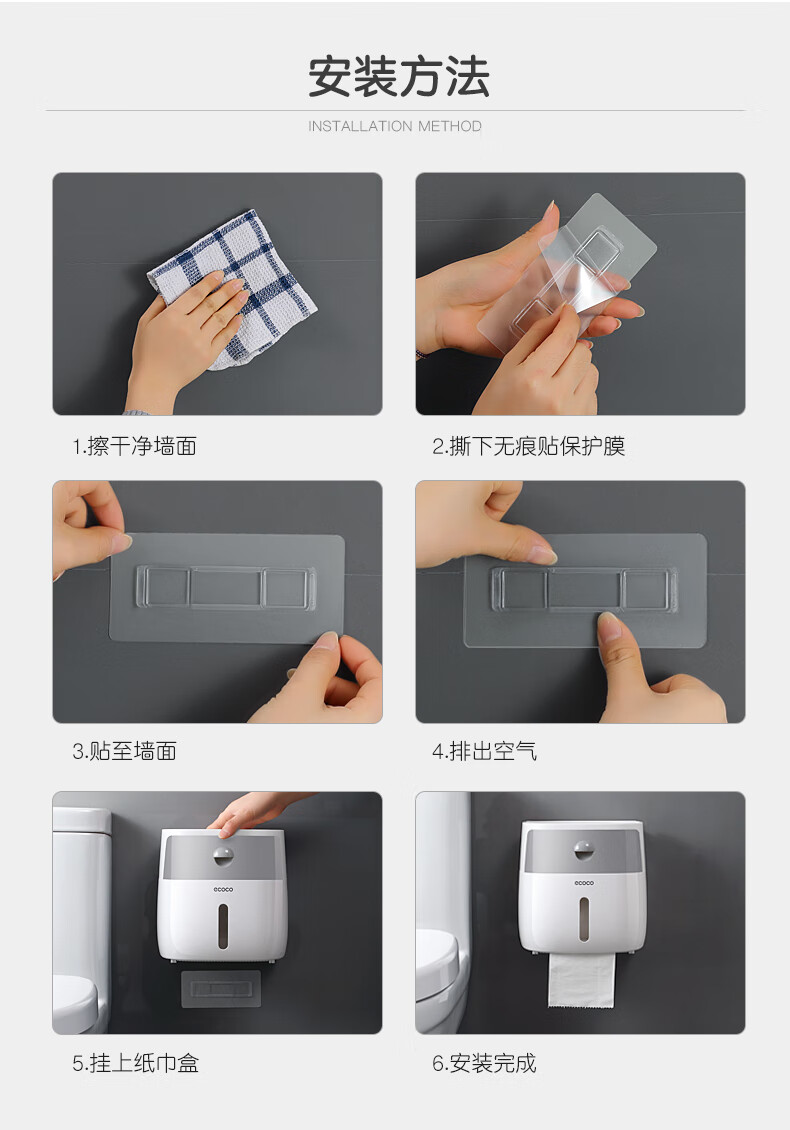 安装方法

INSTALLATION METHOD

1.擦干净墙面

2.撕下无痕贴保护膜

3.贴至墙面

4.排出空气

ecoco

5.挂上纸巾盒

ecoco

6.安装完成