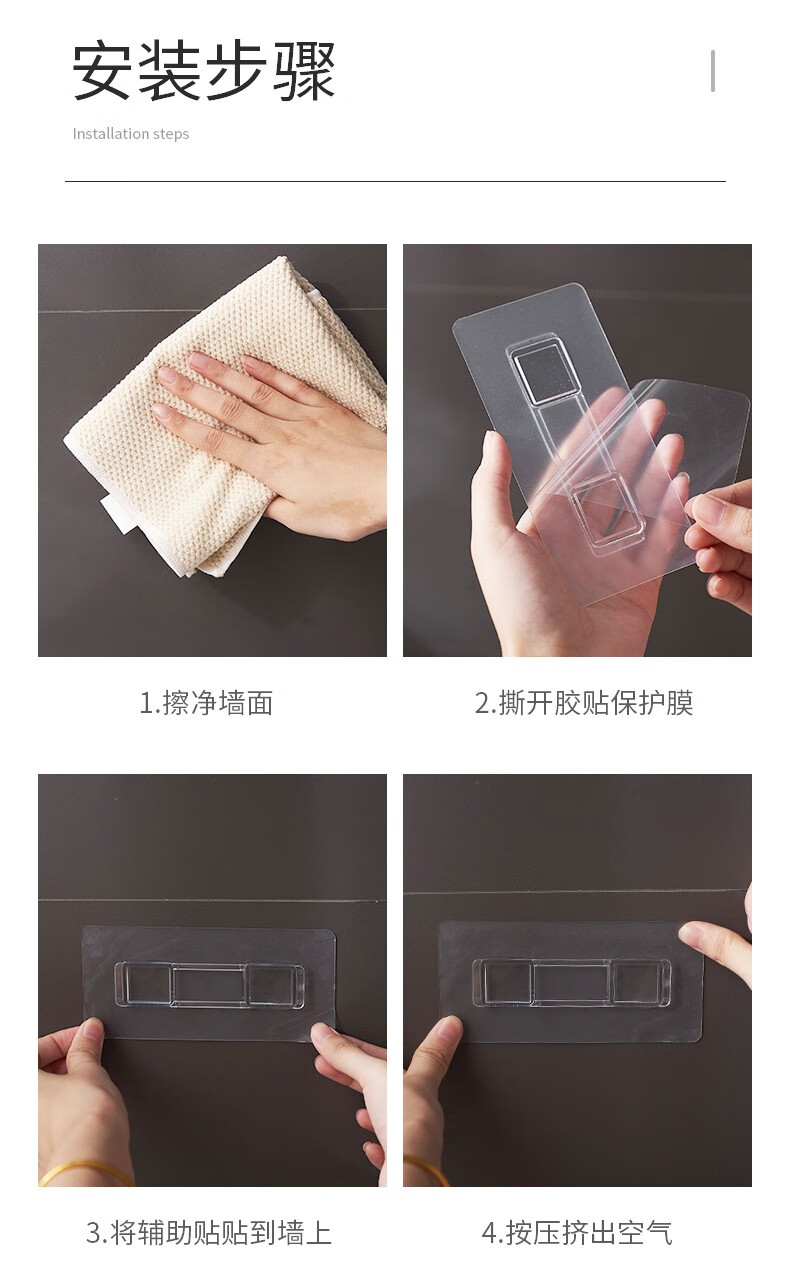 安装步骤

Installation steps

1.擦净墙面

2.撕开胶贴保护膜

3.将辅助贴贴到墙上

4.按压挤出空气